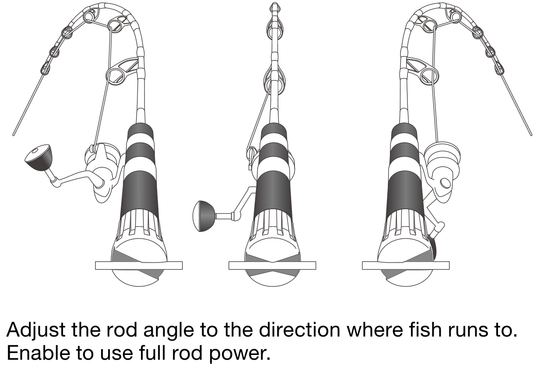 Adjust the rod angle to the direction where fish runs to.
Enable to use full rod power.